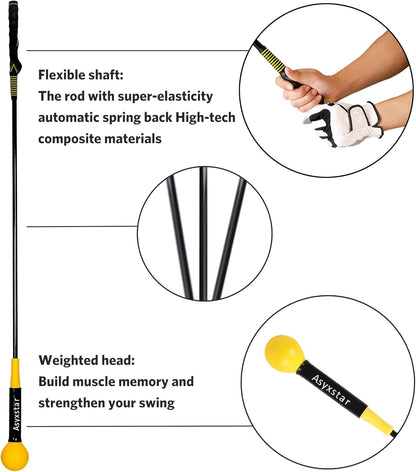 Flexible shaft:
The rod with super-elasticity automatic spring back High-tech composite materials

Weighted head:
Build muscle memory and strengthen your swing

Asyxstar

Asyxstar